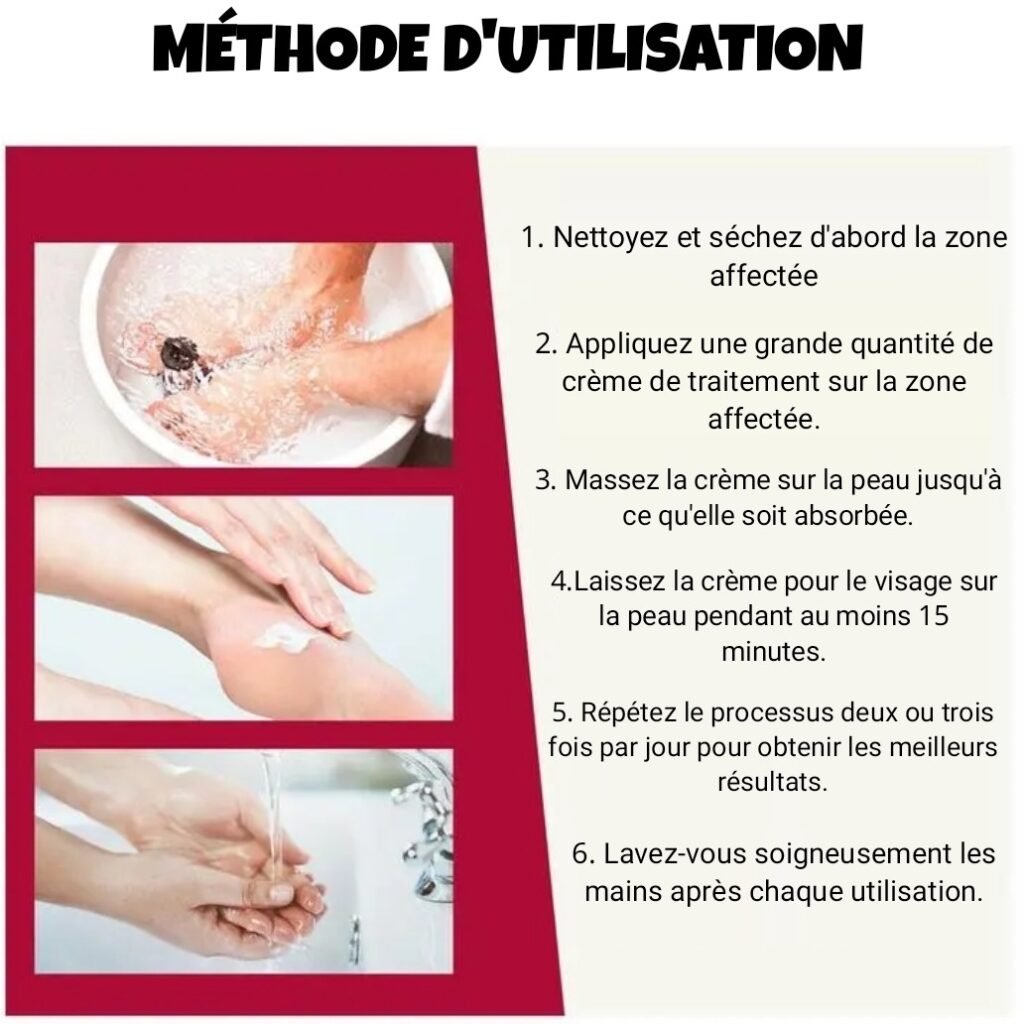 MÉTHODE D'UTILISATION

1. Nettoyez et séchez d'abord la zone affectée

2. Appliquez une grande quantité de crème de traitement sur la zone affectée.

3. Massez la crème sur la peau jusqu'à ce qu'elle soit absorbée.

4.Laissez la crème pour le visage sur la peau pendant au moins 15 minutes.

5. Répétez le processus deux ou trois fois par jour pour obtenir les meilleurs résultats.

6. Lavez-vous soigneusement les mains après chaque utilisation.