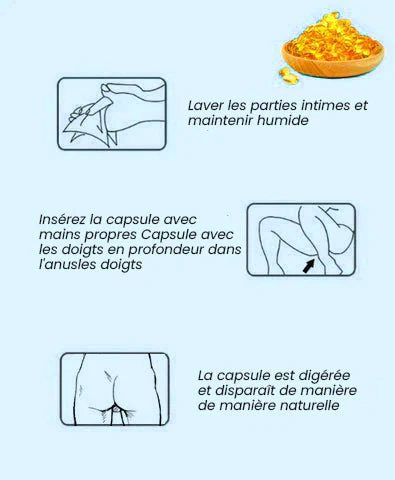 Laver les parties intimes et maintenir humide

Insérez la capsule avec mains propres Capsule avec les doigts en profondeur dans l'anusles doigts

La capsule est digérée et disparaît de manière de manière naturelle