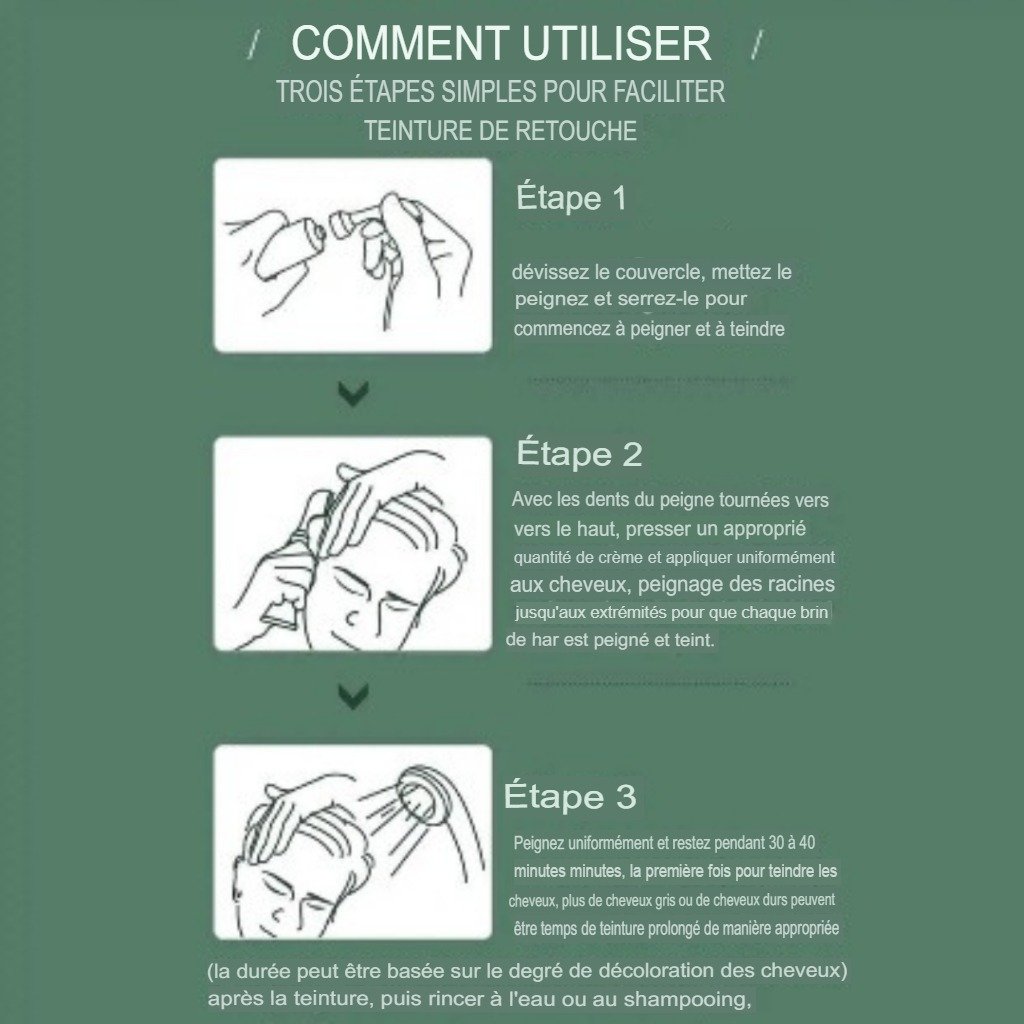 / COMMENT UTILISER /
TROIS ÉTAPES SIMPLES POUR FACILITER
TEINTURE DE RETOUCHE

Étape 1
dévissez le couvercle, mettez le peignez et serrez-le pour commencez à peigner et à teindre

Étape 2
Avec les dents du peigne tournées vers vers le haut, presser un approprié quantité de crème et appliquer uniformément aux cheveux, peignage des racines jusqu'aux extrémités pour que chaque brin de har est peigné et teint.

Étape 3
Peignez uniformément et restez pendant 30 à 40 minutes minutes, la première fois pour teindre les cheveux, plus de cheveux gris ou de cheveux durs peuvent être temps de teinture prolongé de manière appropriée
(la durée peut être basée sur le degré de décoloration des cheveux) après la teinture, puis rincer à l'eau ou au shampooing,