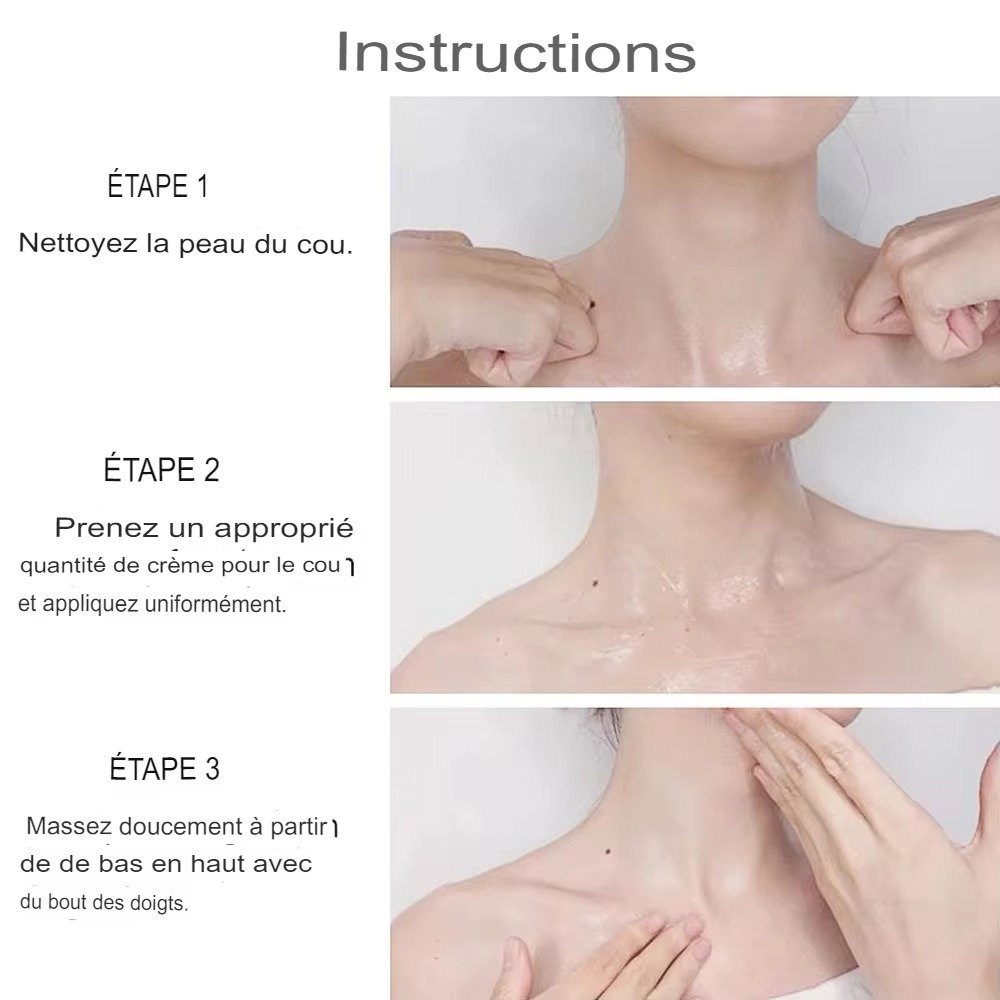 Instructions

ÉTAPE 1

Nettoyez la peau du cou.

ÉTAPE 2

Prenez un approprié quantité de crème pour le cou et appliquez uniformément.

ÉTAPE 3

Massez doucement à partir de de bas en haut avec du bout des doigts.