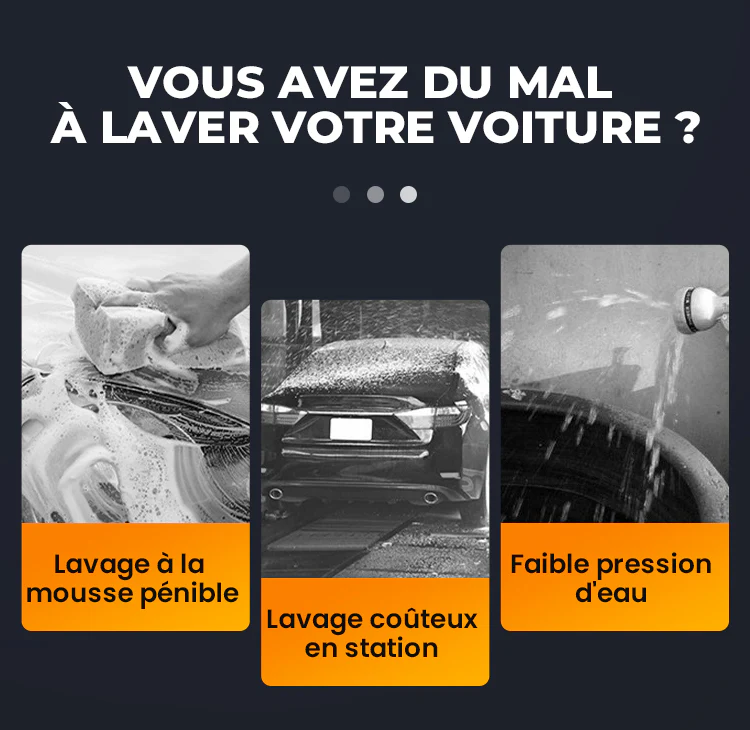 VOUS AVEZ DU MAL À LAVER VOTRE VOITURE ?

Lavage à la mousse pénible

Lavage coûteux en station

Faible pression d'eau