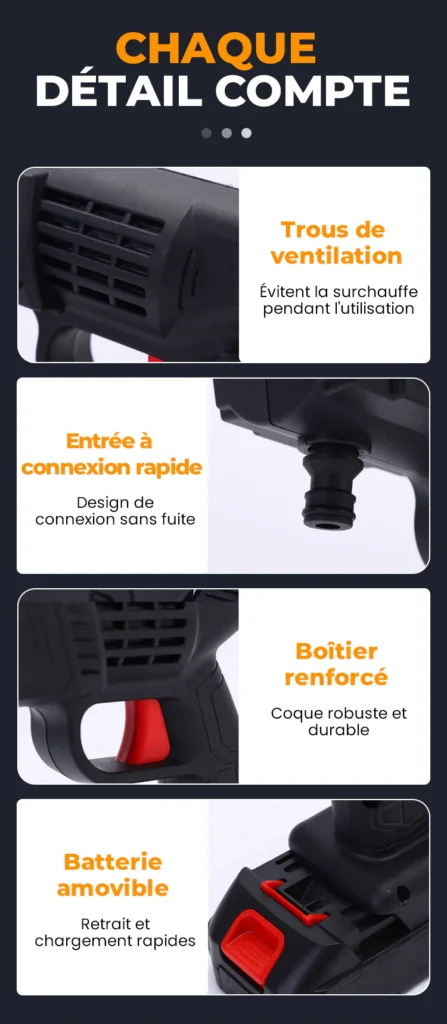 CHAQUE
DÉTAIL COMPTE

Trous de ventilation

Évitent la surchauffe pendant l'utilisation

Entrée à connexion rapide

Design de connexion sans fuite

Boîtier renforcé

Coque robuste et durable

Batterie amovible

Retrait et chargement rapides